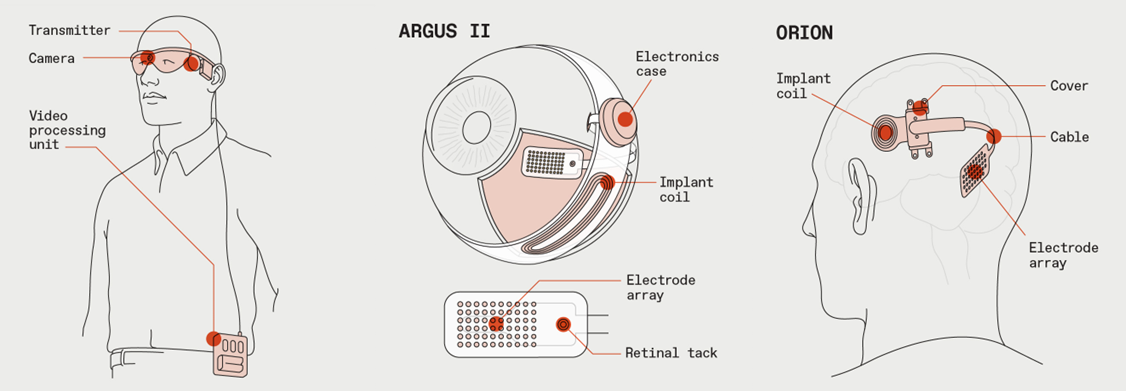 Transmitter

Camera

Video processing unit

ARGUS II

Electronics case

Implant coil

Electrode array

Retinal tack

ORION

Implant coil

Cover

Cable

Electrode array